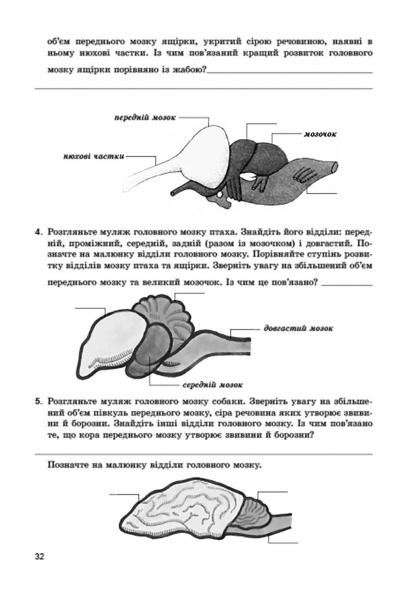 об'єм переднього мозку ящірки, укритий сірою речовиною, наявні в ньому нюхові частки. Із чим пов'язаний кращий розвиток головного мозку ящірки порівняно із жабою?

передній мозок

мозочок

нюхові частки

4. Розгляньте муляж головного мозку птаха. Знайдіть його відділи: передній, проміжний, середній, задній (разом із мозочком) і довгастий. Позначте на малюнку відділи головного мозку. Порівняйте ступінь розвитку відділів мозку птаха та ящірки. Зверніть увагу на збільшений об'єм переднього мозку та великий мозочок. Із чим це пов'язано?

довгастий мозок

середній мозок

5. Розгляньте муляж головного мозку собаки. Зверніть увагу на збільшений об'єм півкуль переднього мозку, сіра речовина яких утворює звивини й борозни. Знайдіть інші відділи головного мозку. Із чим пов'язано те, що кора переднього мозку утворює звивини й борозни?

Позначте на малюнку відділи головного мозку.

32