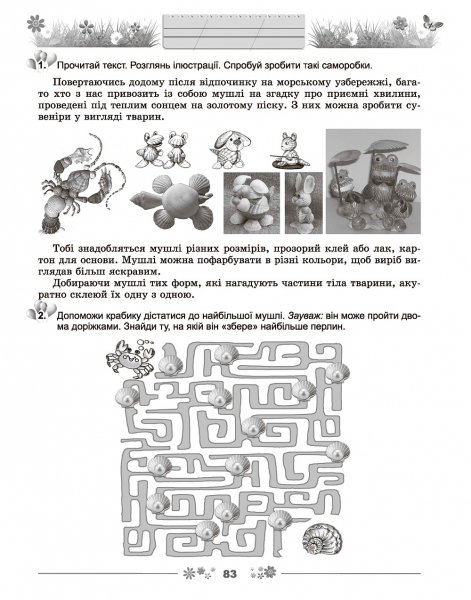 1. Прочитай текст. Розглянь ілюстрації. Спробуй зробити такі саморобки.

Повертаючись додому після відпочинку на морському узбережжі, багато хто з нас привозить із собою мушлі на згадку про приємні хвилини, проведені під теплим сонцем на золотому піску. З них можна зробити сувеніри у вигляді тварин.

Тобі знадобляться мушлі різних розмірів, прозорий клей або лак, картон для основи. Мушлі можна пофарбувати в різні кольори, щоб виріб виглядав більш яскравим.

Добираючи мушлі тих форм, які нагадують частини тіла тварини, акуратно склеюй їх одну з одною.

2. Допоможи крабику дістатися до найбільшої мушлі. Зауваж: він може пройти двома доріжками. Знайди ту, на якій він «збере» найбільше перлин.

83